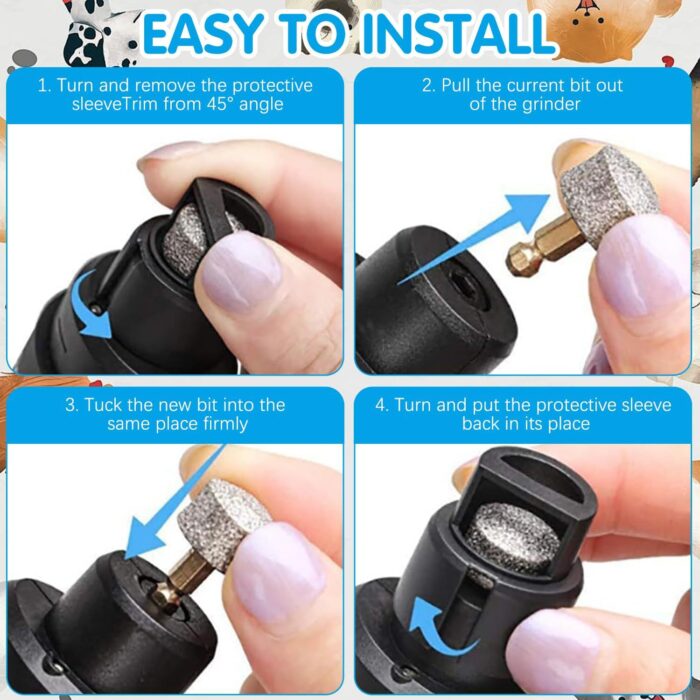 EASY TO INSTALL

1. Turn and remove the protective sleeveTrim from 45° angle

2. Pull the current bit out of the grinder

3. Tuck the new bit into the same place firmly

4. Turn and put the protective sleeve back in its place